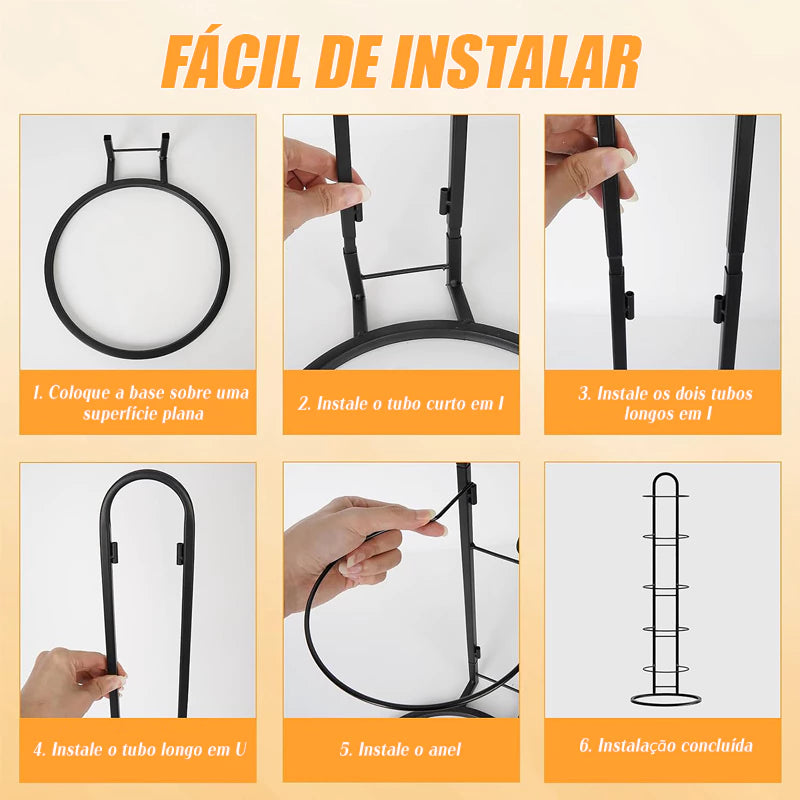 FÁCIL DE INSTALAR

1. Coloque a base sobre uma superfície plana

2. Instale o tubo curto em I

3. Instale os dois tubos longos em I

4. Instale o tubo longo em U

5. Instale o anel

6. Instalação concluída