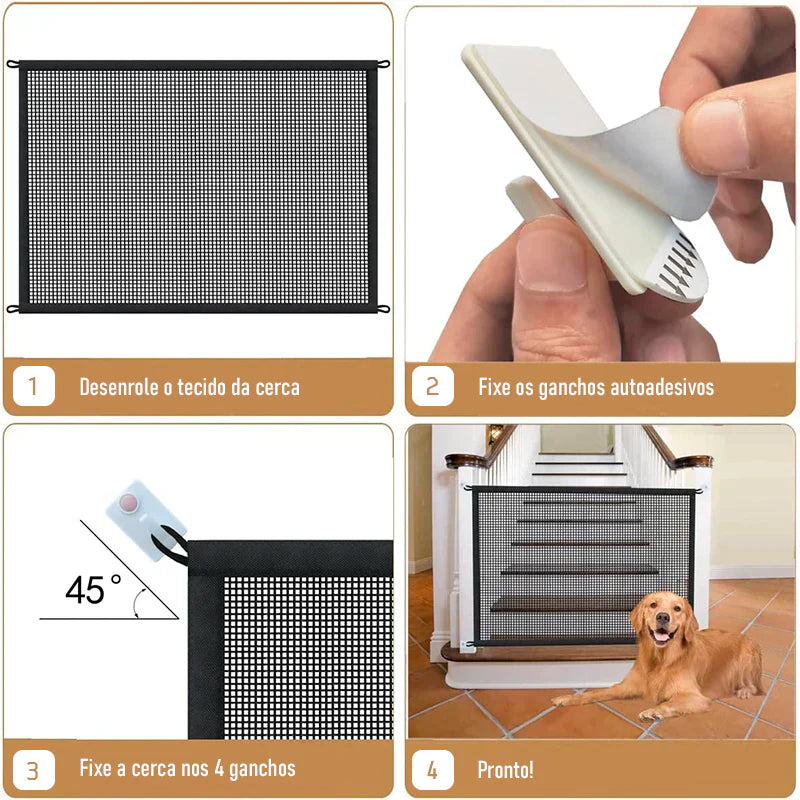 1 Desenrole o tecido da cerca

2 Fixe os ganchos autoadesivos

45°

3 Fixe a cerca nos 4 ganchos

4 Pronto!