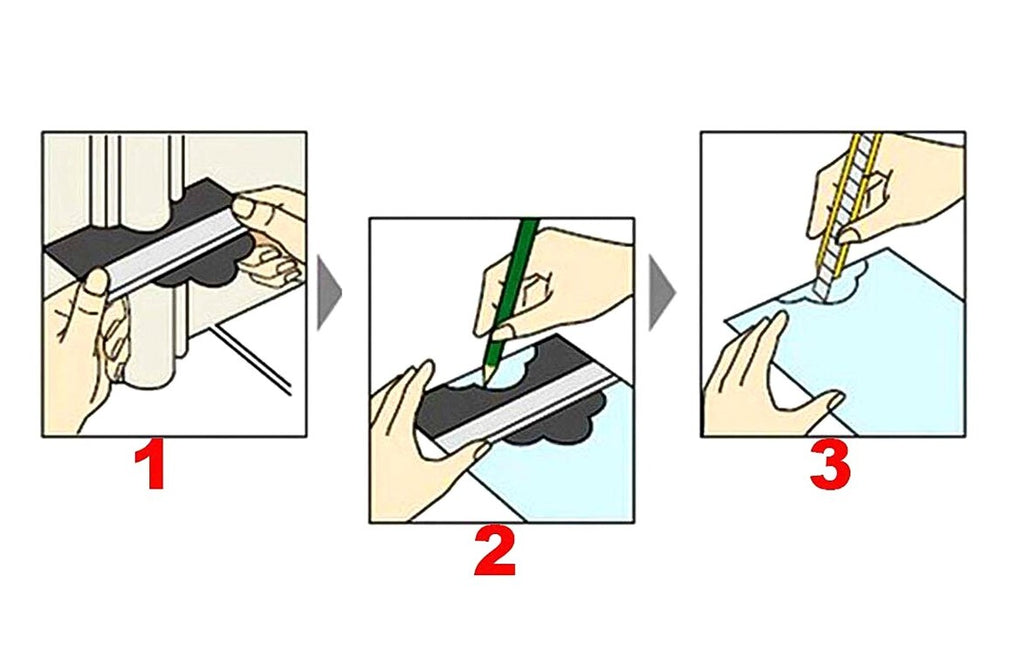 1

2

3