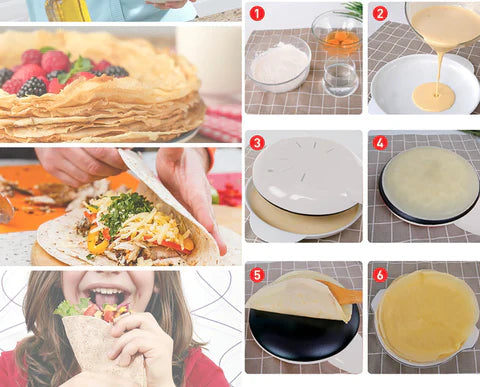 1
2
3
4
5
6