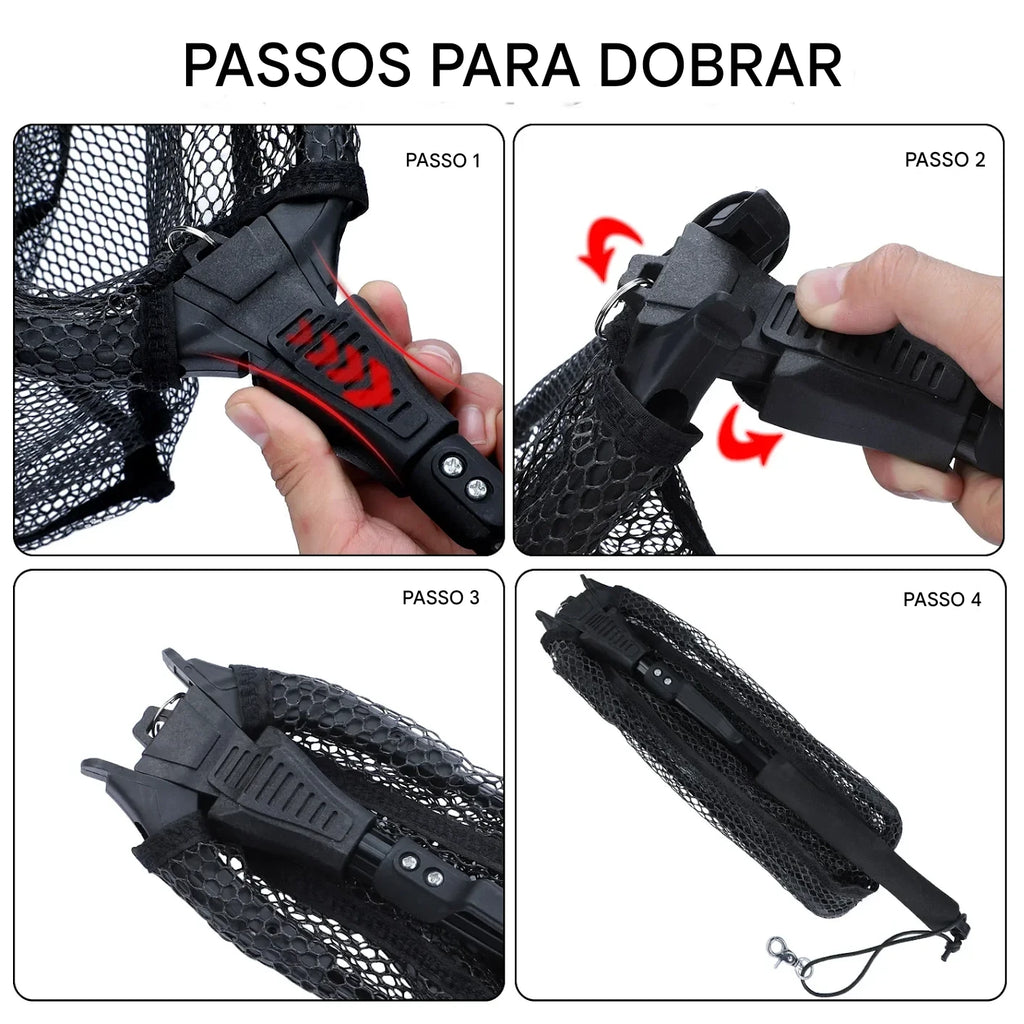 PASSOS PARA DOBRAR

PASSO 1

PASSO 2

PASSO 3

PASSO 4