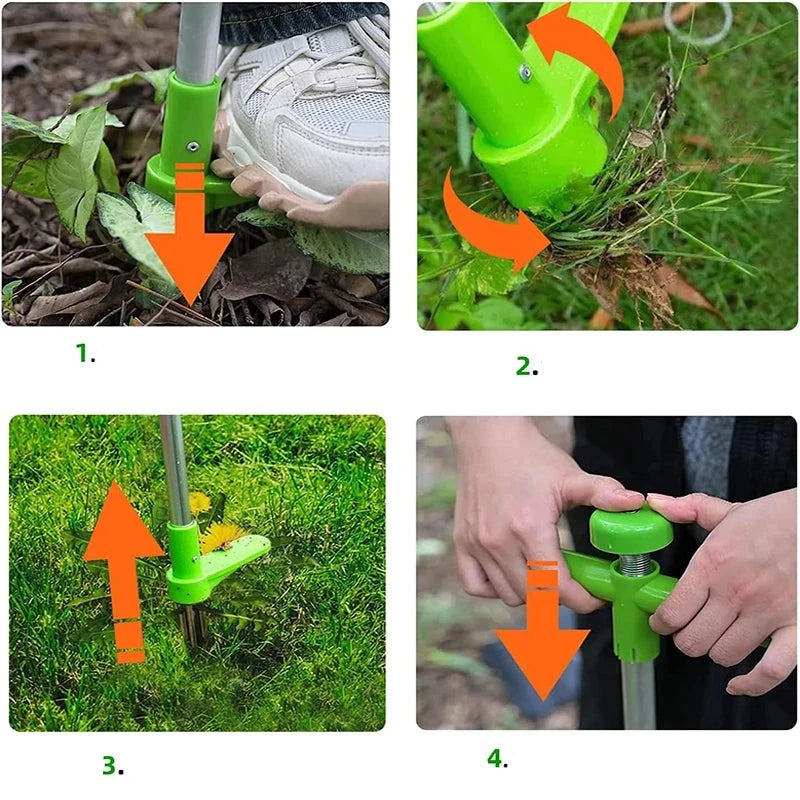 1.

2.

3.

4.