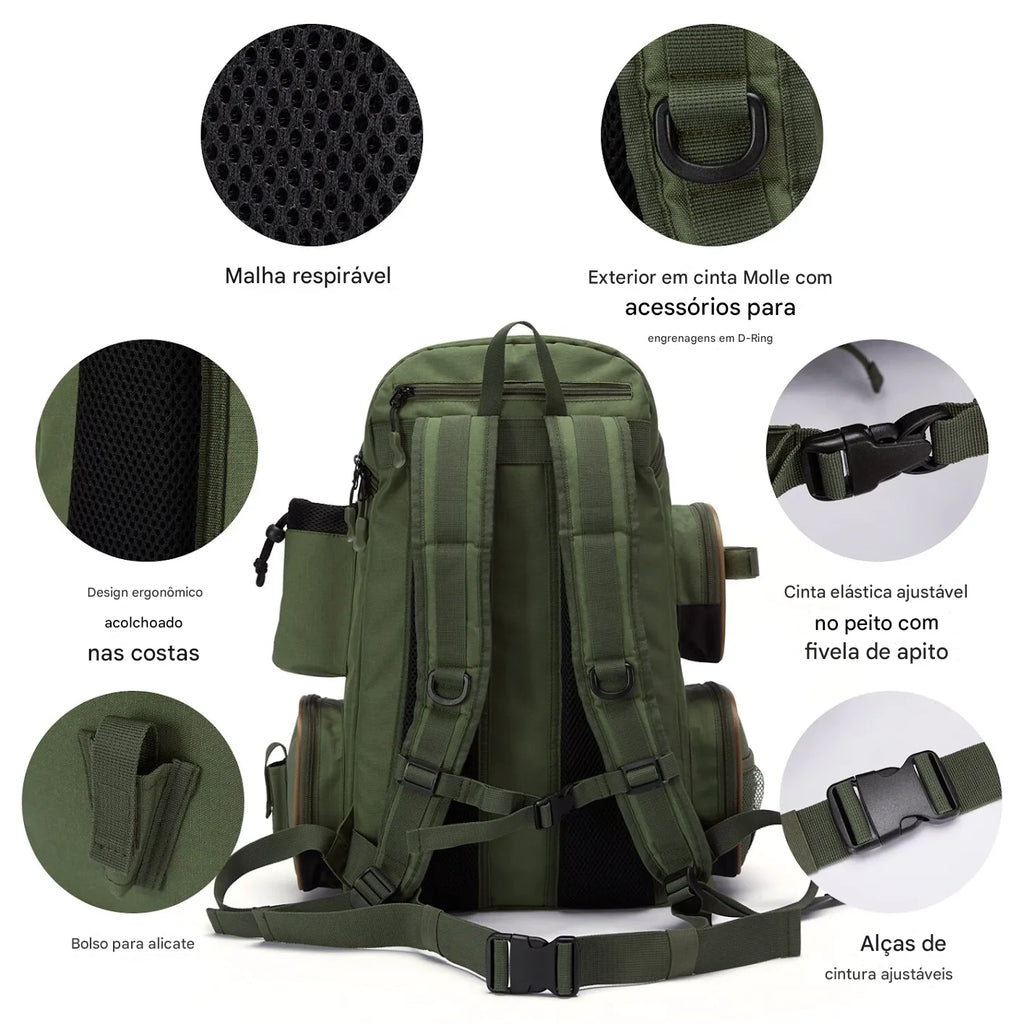 Malha respirável

Exterior em cinta Molle com acessórios para engrenagens em D-Ring

Design ergonômico acolchoado nas costas

Cinta elástica ajustável no peito com fivela de apito

Bolso para alicate

Alças de cintura ajustáveis