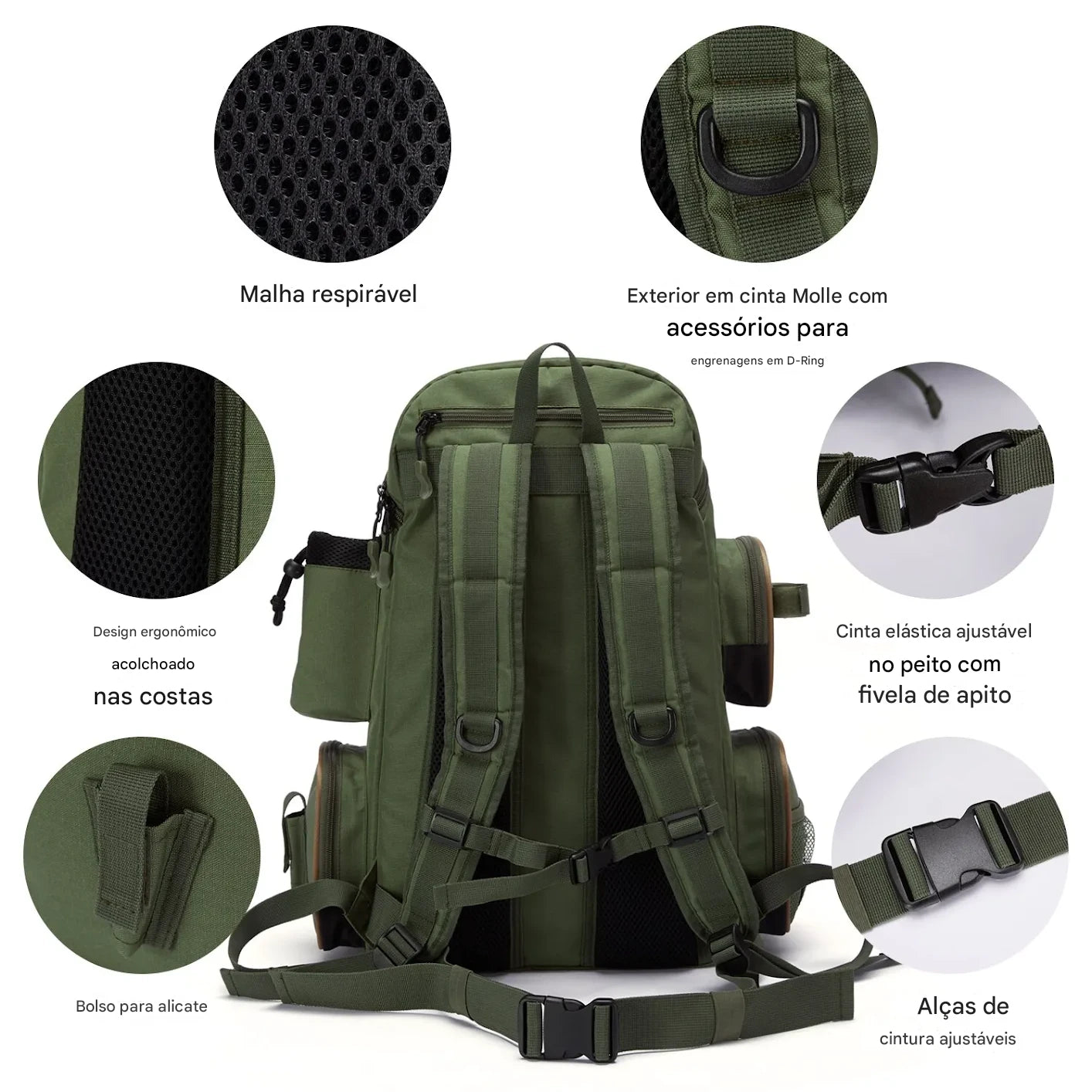 Malha respirável

Exterior em cinta Molle com
acessórios para
engrenagens em D-Ring

Design ergonômico
acolchoado
nas costas

Cinta elástica ajustável
no peito com
fivela de apito

Bolso para alicate

Alças de
cintura ajustáveis