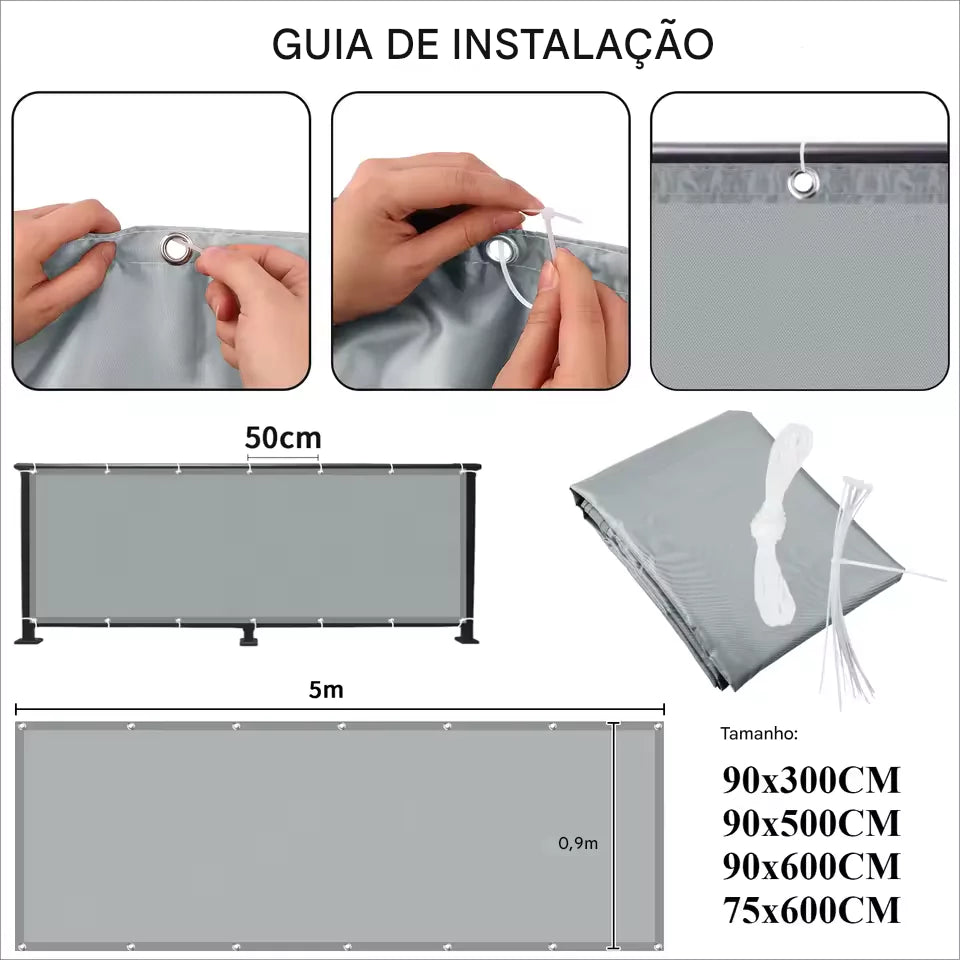 GUIA DE INSTALAÇÃO

50cm

5m

0,9m

Tamanho:

90x300CM
90x500CM
90x600CM
75x600CM