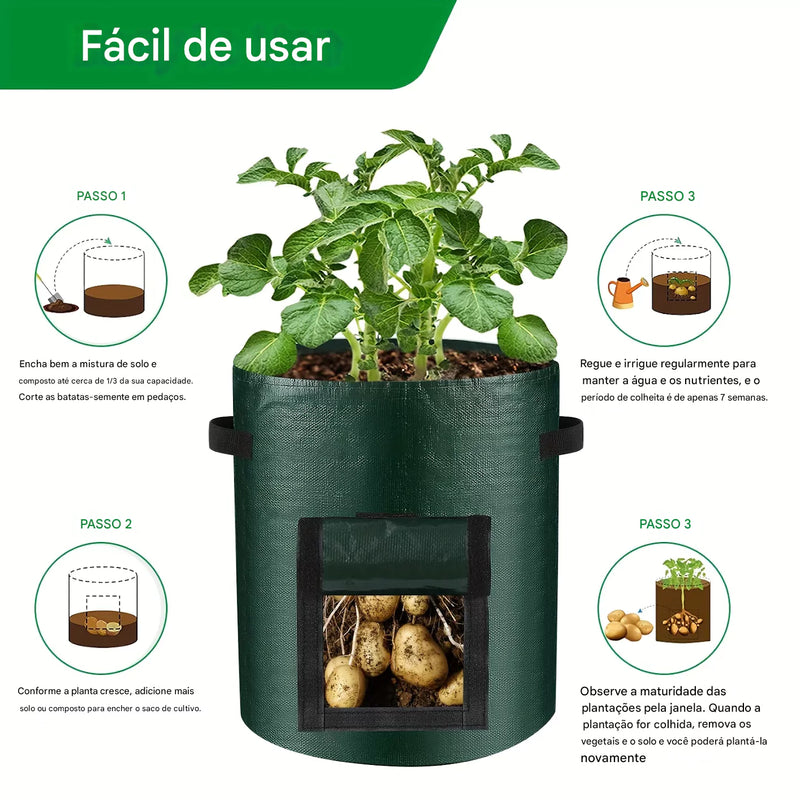 Fácil de usar

PASSO 1

Encha bem a mistura de solo e composto até cerca de 1/3 da sua capacidade. Corte as batatas-semente em pedaços.

PASSO 2

Conforme a planta cresce, adicione mais solo ou composto para encher o saco de cultivo.

PASSO 3

Regue e irrigue regularmente para manter a água e os nutrientes, e o período de colheita é de apenas 7 semanas.

PASSO 3

Observe a maturidade das plantações pela janela. Quando a plantação for colhida, remova os vegetais e o solo e você poderá plantá-la novamente