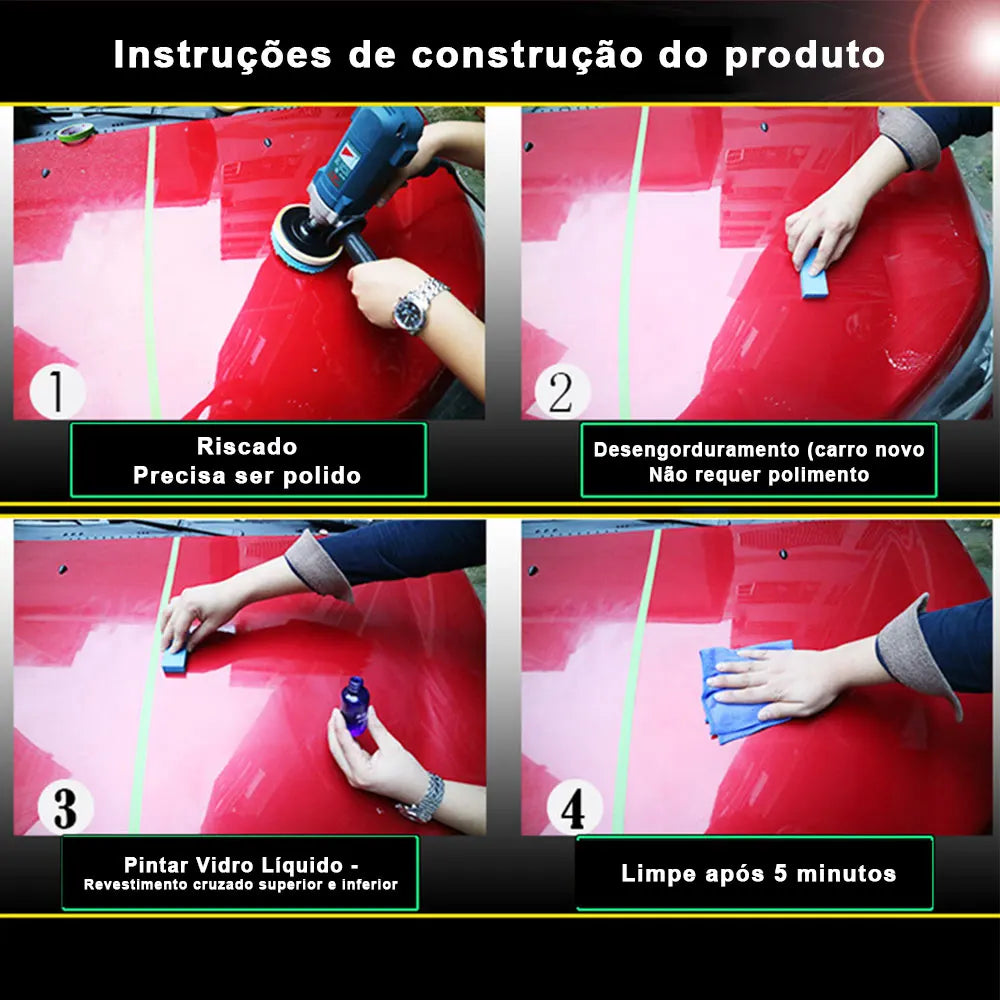 Instruções de construção do produto

1

Riscado
Precisa ser polido

2

Desengorduramento (carro novo
Não requer polimento

3

Pintar Vidro Líquido -
Revestimento cruzado superior e inferior

4

Limpe após 5 minutos